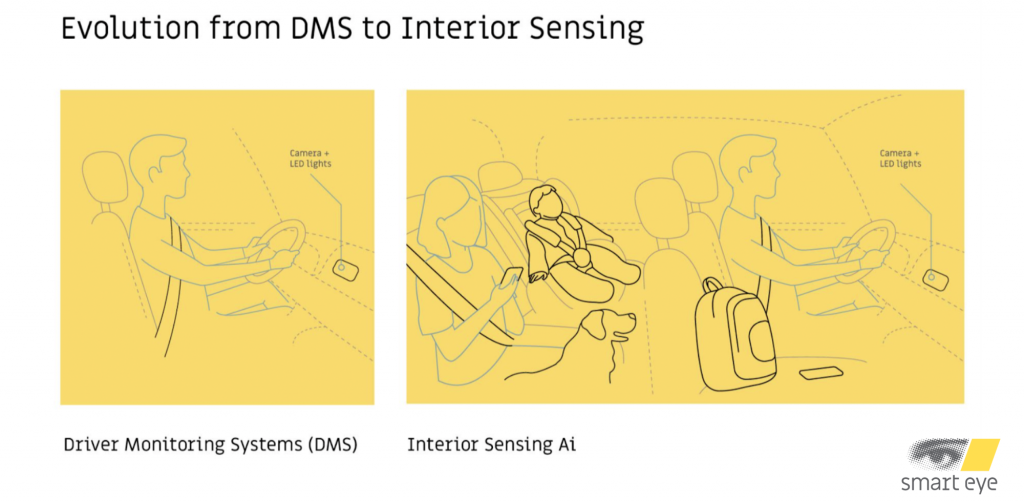 Evolution from DMS to Interior Sensing

Camera + LED lights

Camera + LED lights

Driver Monitoring Systems (DMS)

Interior Sensing Ai

smart eye